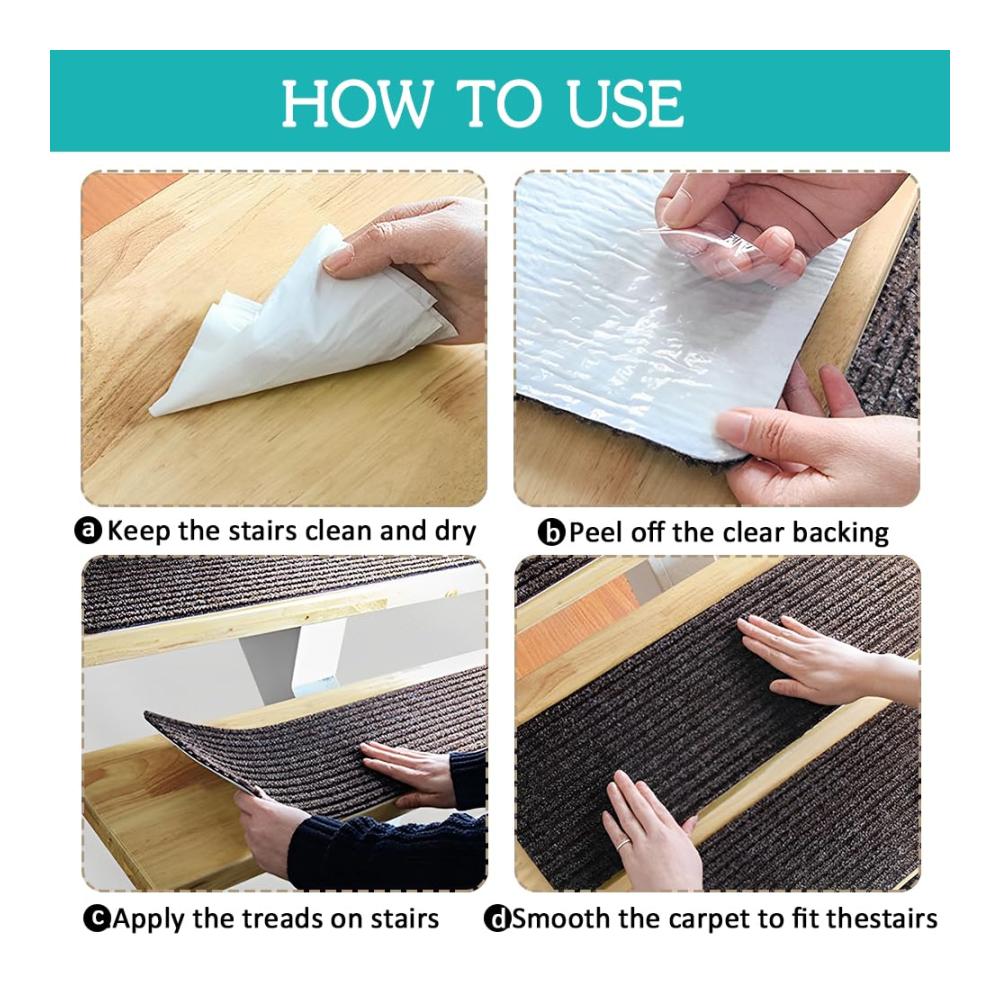 HOW TO USE

a Keep the stairs clean and dry

b Peel off the clear backing

c Apply the treads on stairs

d Smooth the carpet to fit thestairs